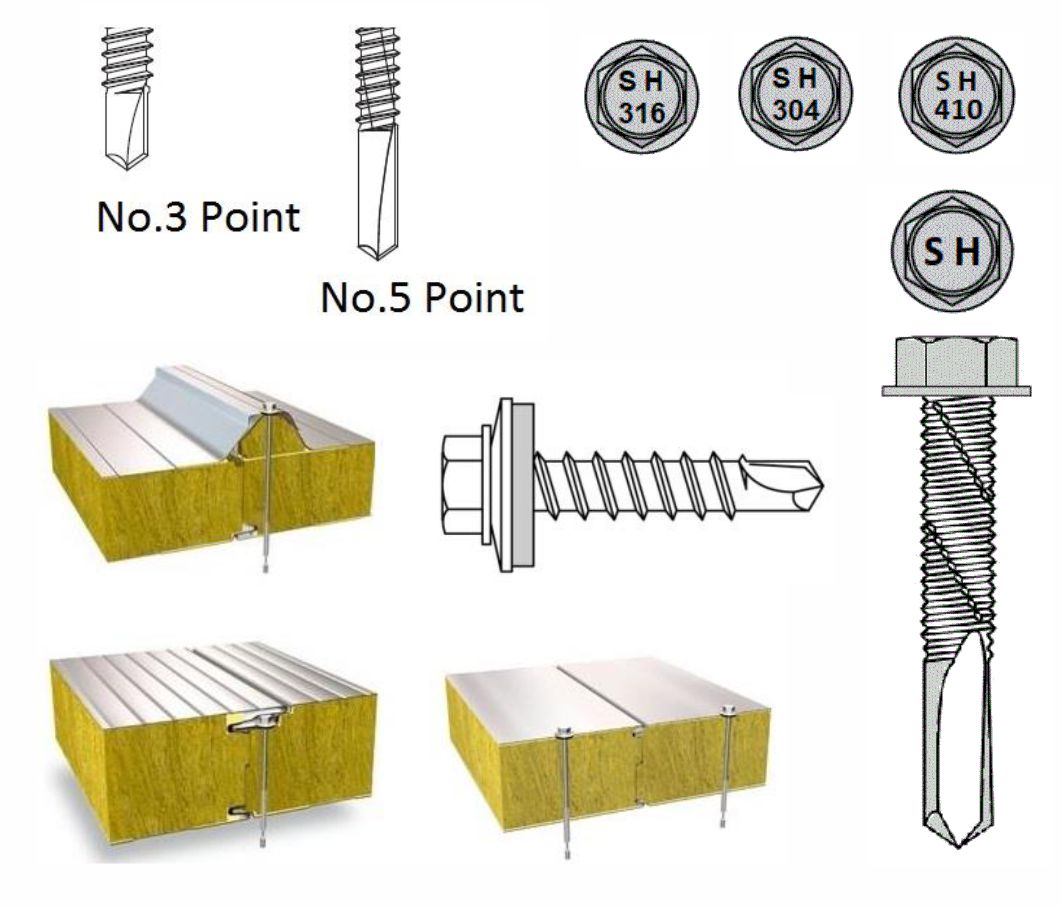 No.3 Point

No.5 Point

S H
316

S H
304

S H
410

S H